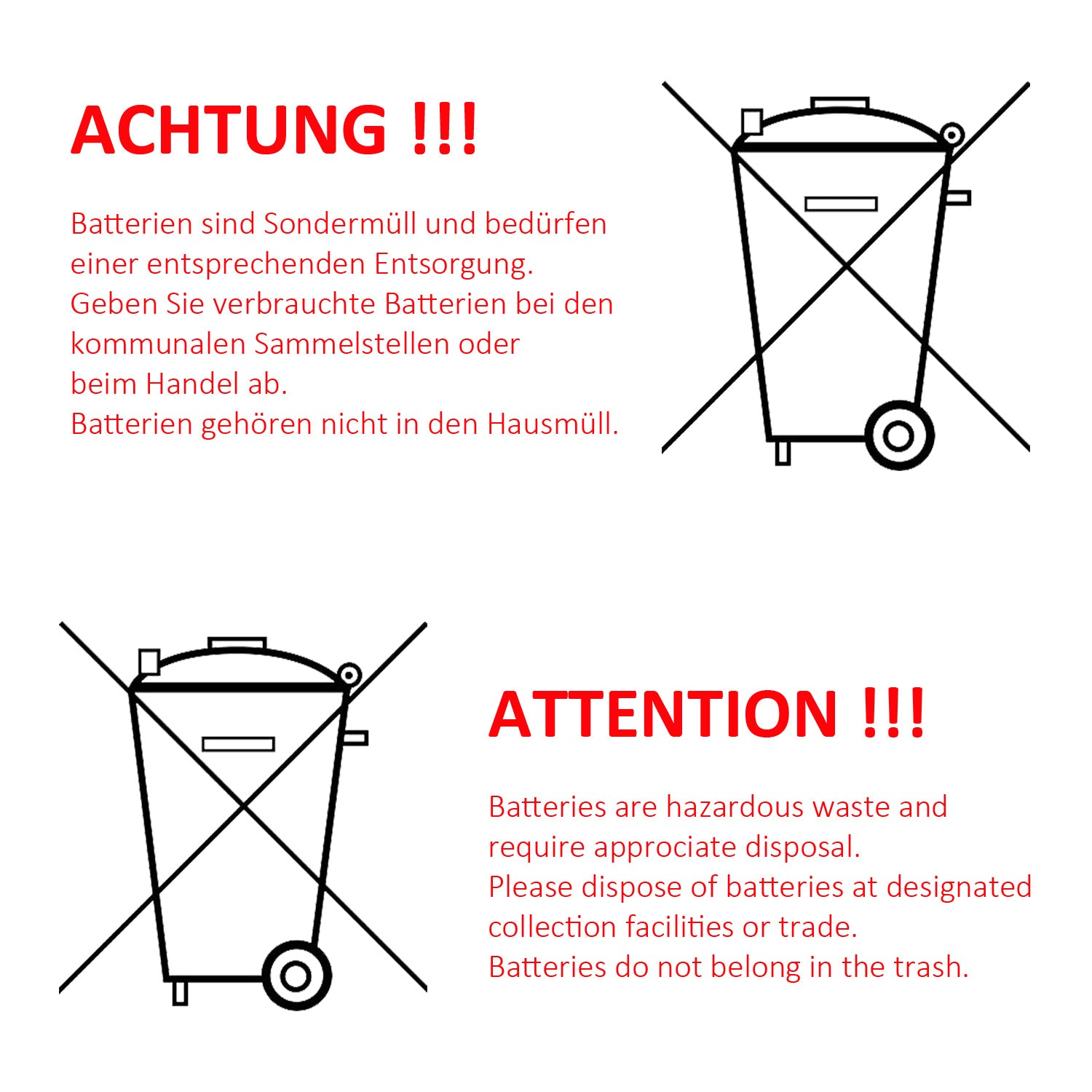 ACHTUNG !!!

Batterien sind Sondermüll und bedürfen einer entsprechenden Entsorgung.
Geben Sie verbrauchte Batterien bei den kommunalen Sammelstellen oder beim Handel ab.
Batterien gehören nicht in den Hausmüll.

ATTENTION !!!

Batteries are hazardous waste and require approciate disposal.
Please dispose of batteries at designated collection facilities or trade.
Batteries do not belong in the trash.